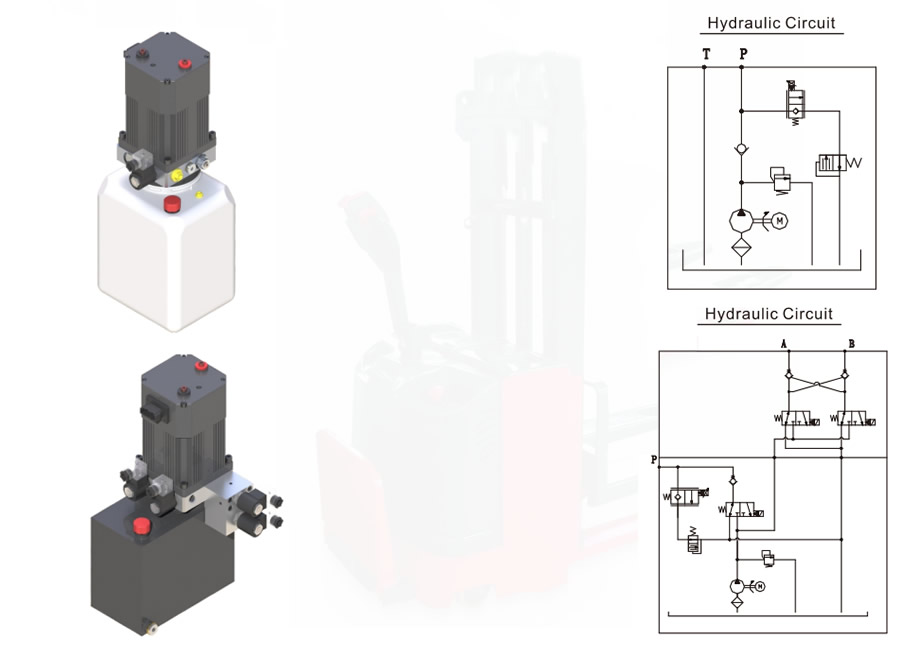 Hydraulic Circuit

T P

M

Hydraulic Circuit

A B

P

M